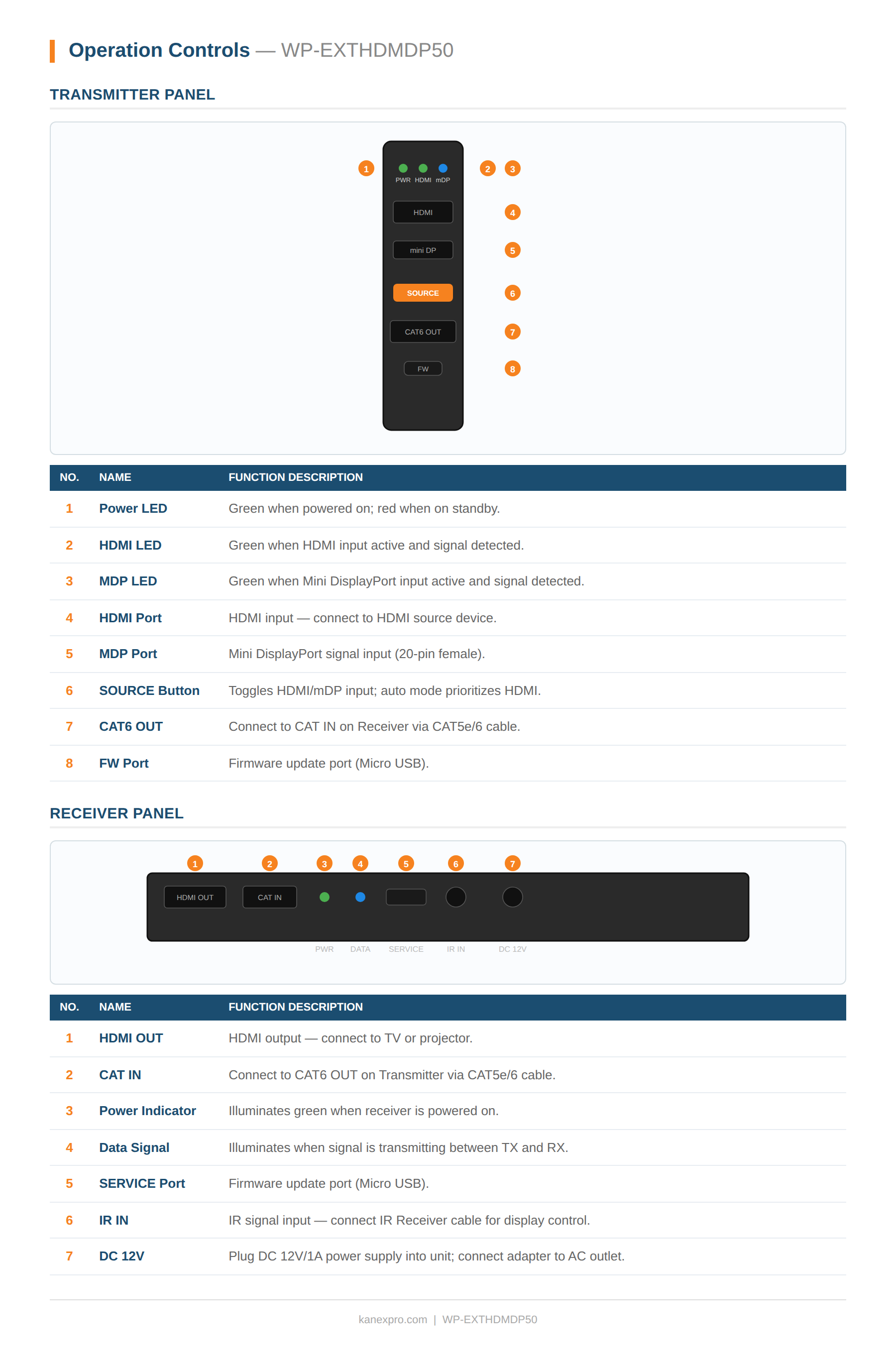 Operation Controls — WP-EXTHDMDP50

TRANSMITTER PANEL

1 PWR HDMI mDP 2 3

HDMI 4

mini DP 5

SOURCE 6

CAT6 OUT 7

FW 8

| NO. | NAME | FUNCTION DESCRIPTION |
|---|---|---|
| 1 | Power LED | Green when powered on; red when on standby. |
| 2 | HDMI LED | Green when HDMI input active and signal detected. |
| 3 | MDP LED | Green when Mini DisplayPort input active and signal detected. |
| 4 | HDMI Port | HDMI input — connect to HDMI source device. |
| 5 | MDP Port | Mini DisplayPort signal input (20-pin female). |
| 6 | SOURCE Button | Toggles HDMI/mDP input; auto mode prioritizes HDMI. |
| 7 | CAT6 OUT | Connect to CAT IN on Receiver via CAT5e/6 cable. |
| 8 | FW Port | Firmware update port (Micro USB). |

RECEIVER PANEL

1 2 3 4 5 6 7

HDMI OUT CAT IN

PWR DATA SERVICE IR IN DC 12V

| NO. | NAME | FUNCTION DESCRIPTION |
|---|---|---|
| 1 | HDMI OUT | HDMI output — connect to TV or projector. |
| 2 | CAT IN | Connect to CAT6 OUT on Transmitter via CAT5e/6 cable. |
| 3 | Power Indicator | Illuminates green when receiver is powered on. |
| 4 | Data Signal | Illuminates when signal is transmitting between TX and RX. |
| 5 | SERVICE Port | Firmware update port (Micro USB). |
| 6 | IR IN | IR signal input — connect IR Receiver cable for display control. |
| 7 | DC 12V | Plug DC 12V/1A power supply into unit; connect adapter to AC outlet. |

kanexpro.com | WP-EXTHDMDP50