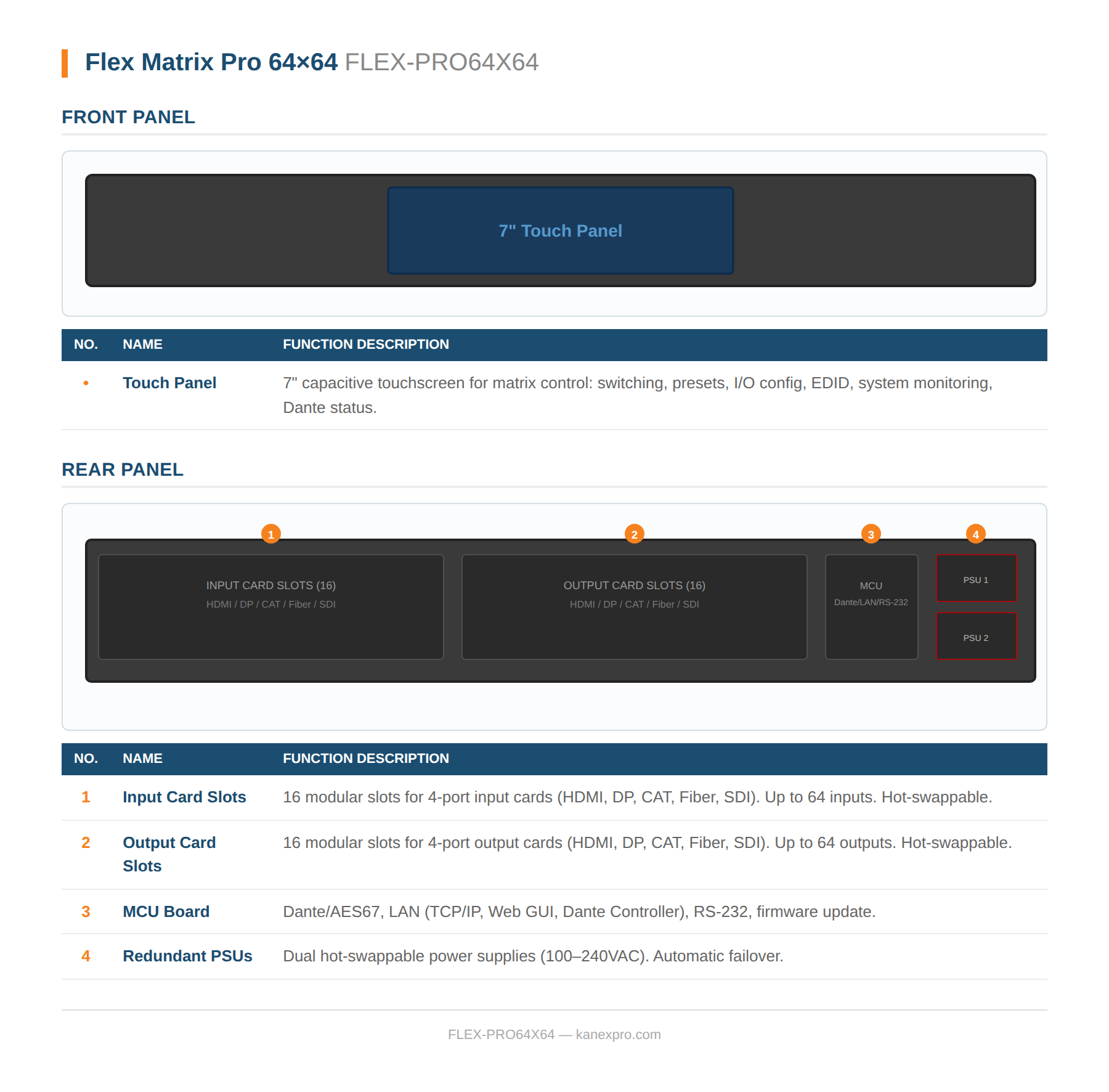 Flex Matrix Pro 64×64 FLEX-PRO64X64

FRONT PANEL

7" Touch Panel

| NO. | NAME | FUNCTION DESCRIPTION |
|---|---|---|
| • | Touch Panel | 7" capacitive touchscreen for matrix control: switching, presets, I/O config, EDID, system monitoring, Dante status. |

REAR PANEL

1 2 3 4

INPUT CARD SLOTS (16)
HDMI / DP / CAT / Fiber / SDI

OUTPUT CARD SLOTS (16)
HDMI / DP / CAT / Fiber / SDI

MCU
Dante/LAN/RS-232

PSU 1

PSU 2

| NO. | NAME | FUNCTION DESCRIPTION |
|---|---|---|
| 1 | Input Card Slots | 16 modular slots for 4-port input cards (HDMI, DP, CAT, Fiber, SDI). Up to 64 inputs. Hot-swappable. |
| 2 | Output Card Slots | 16 modular slots for 4-port output cards (HDMI, DP, CAT, Fiber, SDI). Up to 64 outputs. Hot-swappable. |
| 3 | MCU Board | Dante/AES67, LAN (TCP/IP, Web GUI, Dante Controller), RS-232, firmware update. |
| 4 | Redundant PSUs | Dual hot-swappable power supplies (100–240VAC). Automatic failover. |

FLEX-PRO64X64 — kanexpro.com