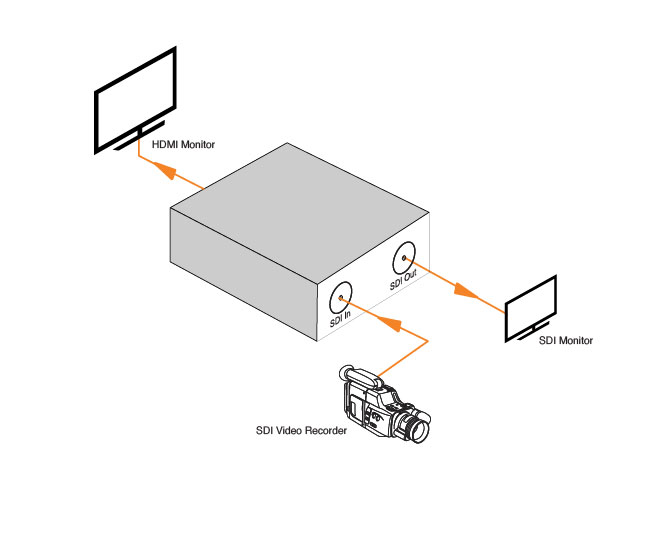 HDMI Monitor

SDI Out

SDI In

SDI Monitor

SDI Video Recorder