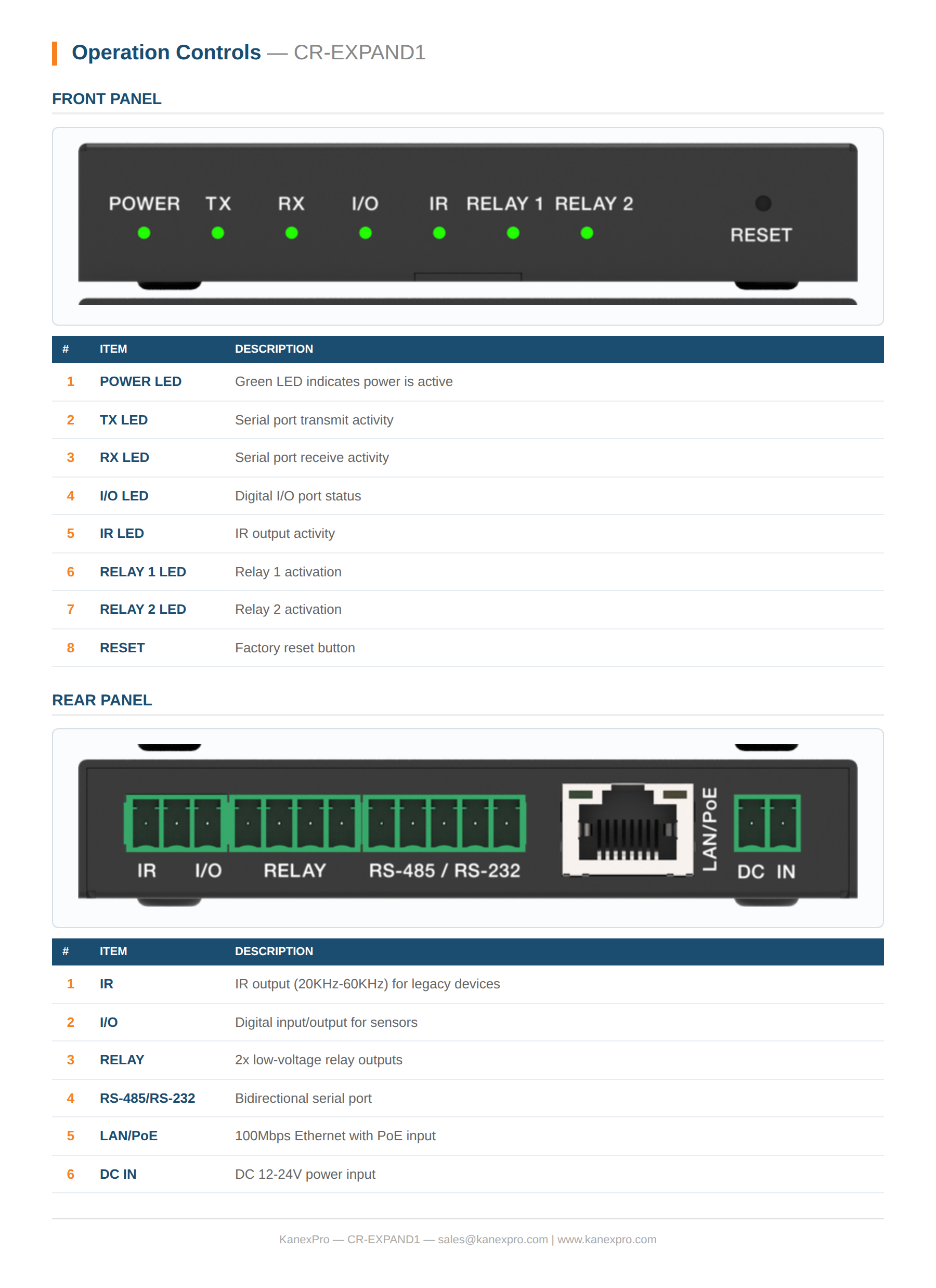 Operation Controls — CR-EXPAND1

FRONT PANEL

POWER TX RX I/O IR RELAY 1 RELAY 2 RESET

| # | ITEM | DESCRIPTION |
|---|---|---|
| 1 | POWER LED | Green LED indicates power is active |
| 2 | TX LED | Serial port transmit activity |
| 3 | RX LED | Serial port receive activity |
| 4 | I/O LED | Digital I/O port status |
| 5 | IR LED | IR output activity |
| 6 | RELAY 1 LED | Relay 1 activation |
| 7 | RELAY 2 LED | Relay 2 activation |
| 8 | RESET | Factory reset button |

REAR PANEL

IR I/O RELAY RS-485 / RS-232 LAN/PoE DC IN

| # | ITEM | DESCRIPTION |
|---|---|---|
| 1 | IR | IR output (20KHz-60KHz) for legacy devices |
| 2 | I/O | Digital input/output for sensors |
| 3 | RELAY | 2x low-voltage relay outputs |
| 4 | RS-485/RS-232 | Bidirectional serial port |
| 5 | LAN/PoE | 100Mbps Ethernet with PoE input |
| 6 | DC IN | DC 12-24V power input |

KanexPro — CR-EXPAND1 — sales@kanexpro.com | www.kanexpro.com