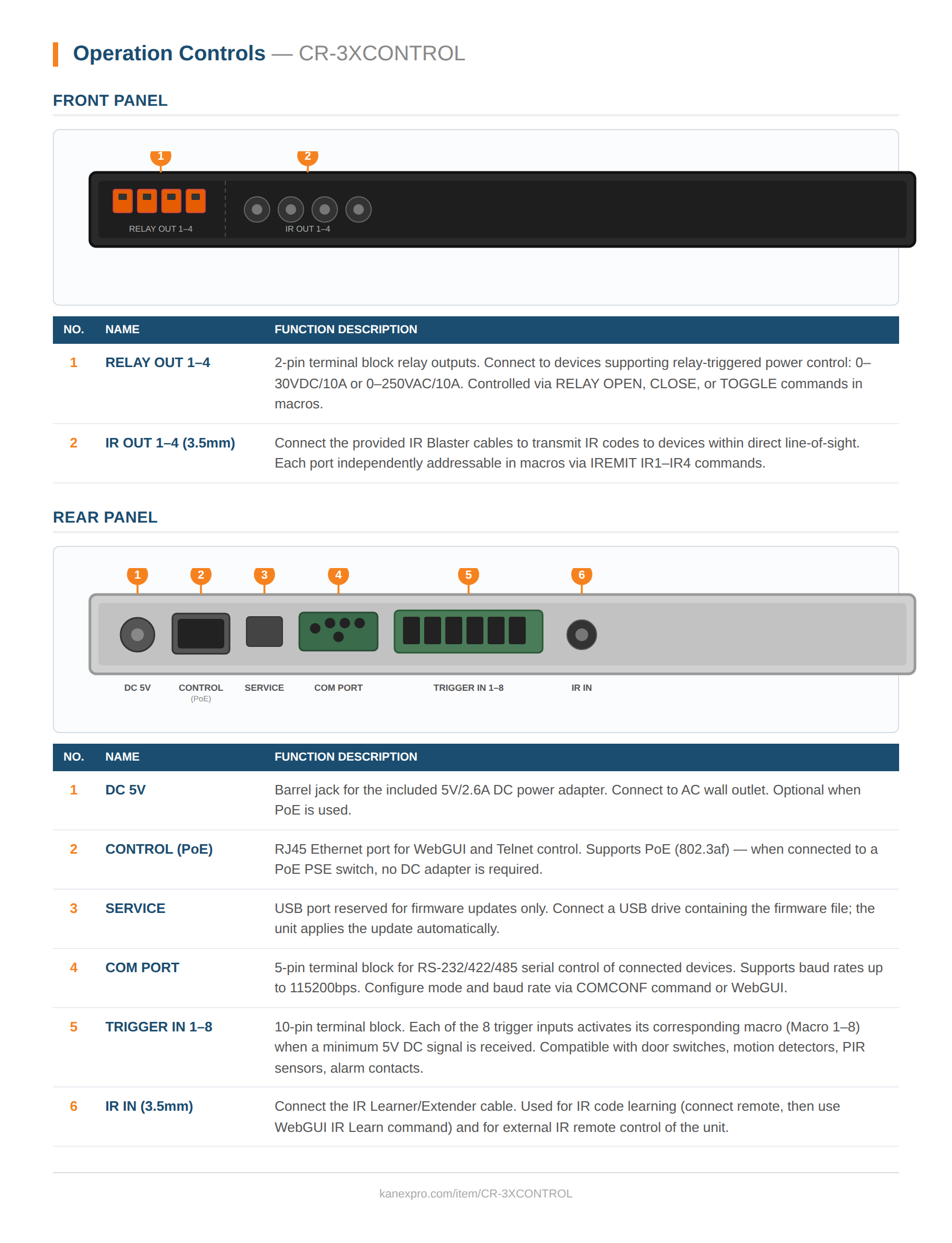 Operation Controls — CR-3XCONTROL

FRONT PANEL

1 2

RELAY OUT 1–4

IR OUT 1–4

| NO. | NAME | FUNCTION DESCRIPTION |
|---|---|---|
| 1 | RELAY OUT 1–4 | 2-pin terminal block relay outputs. Connect to devices supporting relay-triggered power control: 0–30VDC/10A or 0–250VAC/10A. Controlled via RELAY OPEN, CLOSE, or TOGGLE commands in macros. |
| 2 | IR OUT 1–4 (3.5mm) | Connect the provided IR Blaster cables to transmit IR codes to devices within direct line-of-sight. Each port independently addressable in macros via IREMIT IR1–IR4 commands. |

REAR PANEL

1 2 3 4 5 6

DC 5V

CONTROL (PoE)

SERVICE

COM PORT

TRIGGER IN 1–8

IR IN

| NO. | NAME | FUNCTION DESCRIPTION |
|---|---|---|
| 1 | DC 5V | Barrel jack for the included 5V/2.6A DC power adapter. Connect to AC wall outlet. Optional when PoE is used. |
| 2 | CONTROL (PoE) | RJ45 Ethernet port for WebGUI and Telnet control. Supports PoE (802.3af) — when connected to a PoE PSE switch, no DC adapter is required. |
| 3 | SERVICE | USB port reserved for firmware updates only. Connect a USB drive containing the firmware file; the unit applies the update automatically. |
| 4 | COM PORT | 5-pin terminal block for RS-232/422/485 serial control of connected devices. Supports baud rates up to 115200bps. Configure mode and baud rate via COMCONF command or WebGUI. |
| 5 | TRIGGER IN 1–8 | 10-pin terminal block. Each of the 8 trigger inputs activates its corresponding macro (Macro 1–8) when a minimum 5V DC signal is received. Compatible with door switches, motion detectors, PIR sensors, alarm contacts. |
| 6 | IR IN (3.5mm) | Connect the IR Learner/Extender cable. Used for IR code learning (connect remote, then use WebGUI IR Learn command) and for external IR remote control of the unit. |

kanexpro.com/item/CR-3XCONTROL